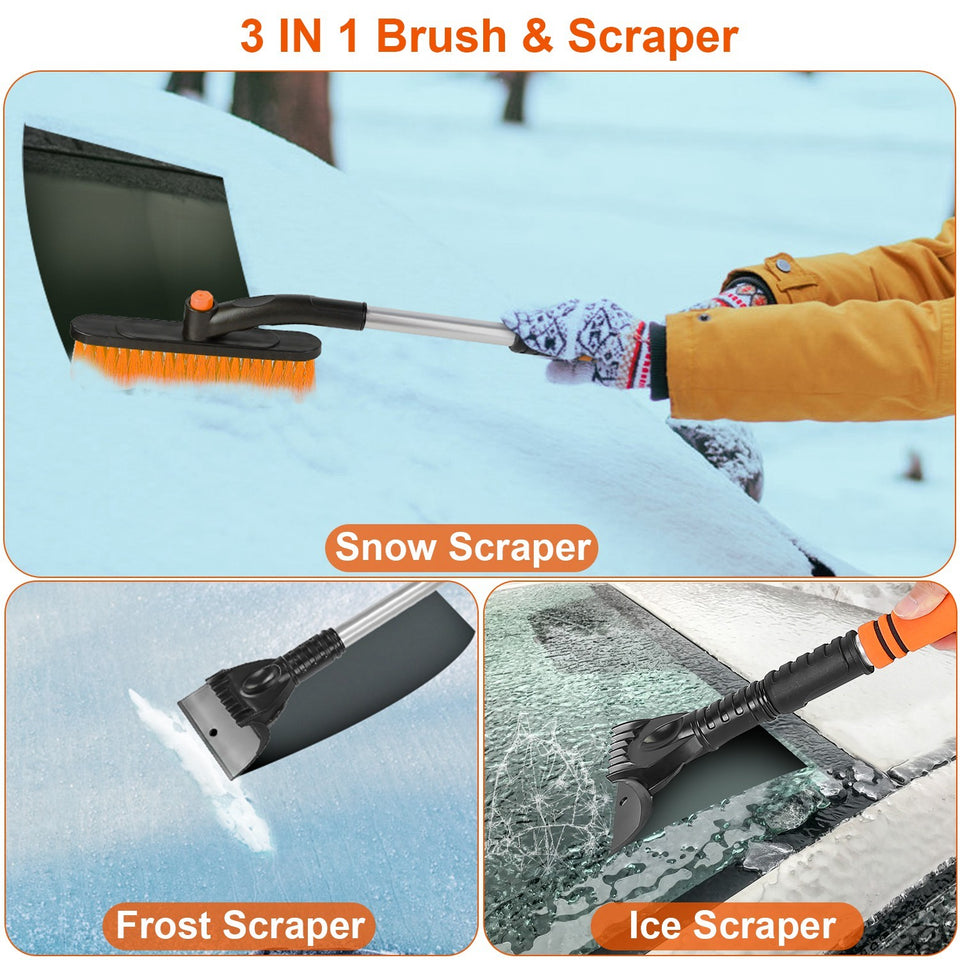 3 IN 1 Brush & Scraper

Snow Scraper

Frost Scraper

Ice Scraper